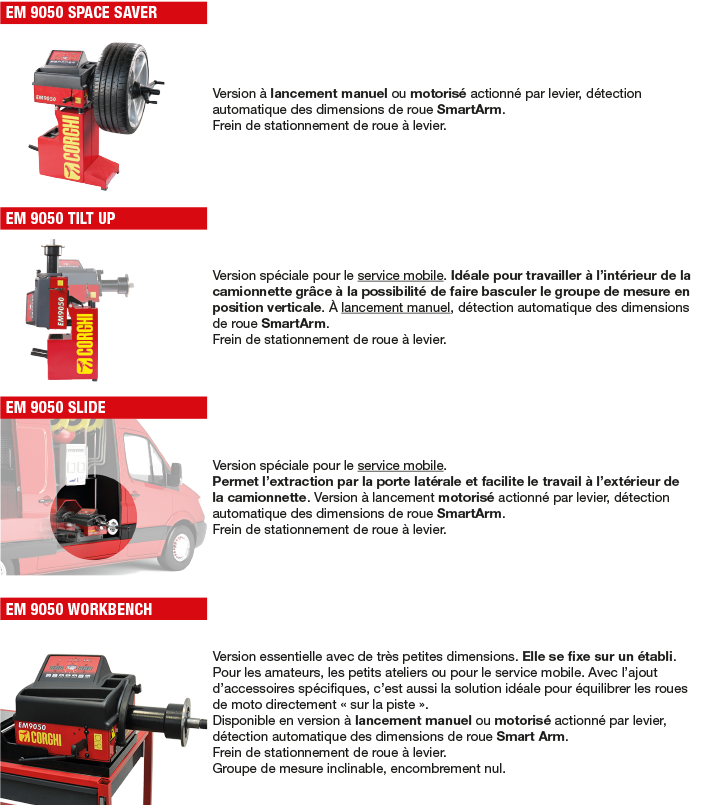 EM 9050 SPACE SAVER

EM9050

CORGHI

Version à lancement manuel ou motorisé actionné par levier, détection automatique des dimensions de roue SmartArm.
Frein de stationnement de roue à levier.

EM 9050 TILT UP

EM9050

CORGHI

Version spéciale pour le service mobile. Idéale pour travailler à l'intérieur de la camionnette grâce à la possibilité de faire basculer le groupe de mesure en position verticale. À lancement manuel, détection automatique des dimensions de roue SmartArm.
Frein de stationnement de roue à levier.

EM 9050 SLIDE

Version spéciale pour le service mobile.
Permet l'extraction par la porte latérale et facilite le travail à l'extérieur de la camionnette. Version à lancement motorisé actionné par levier, détection automatique des dimensions de roue SmartArm.
Frein de stationnement de roue à levier.

EM 9050 WORKBENCH

EM9050

CORGHI

Version essentielle avec de très petites dimensions. Elle se fixe sur un établi.
Pour les amateurs, les petits ateliers ou pour le service mobile. Avec l'ajout d'accessoires spécifiques, c'est aussi la solution idéale pour équilibrer les roues de moto directement « sur la piste ».
Disponible en version à lancement manuel ou motorisé actionné par levier, détection automatique des dimensions de roue Smart Arm.
Frein de stationnement de roue à levier.
Groupe de mesure inclinable, encombrement nul.